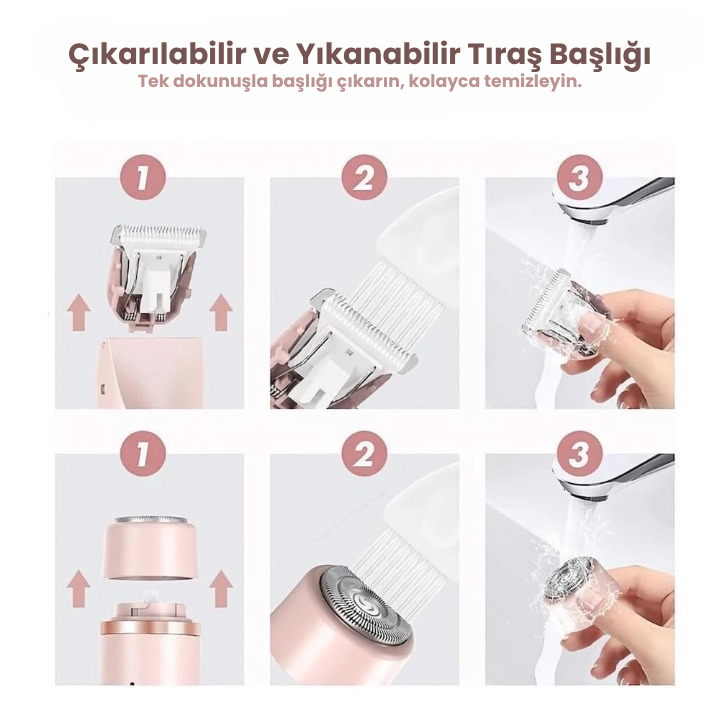 Çıkarılabilir ve Yıkanabilir Tıraş Başlığı
Tek dokunuşla başlığı çıkarın, kolayca temizleyin.

1

2

3

1

2

3